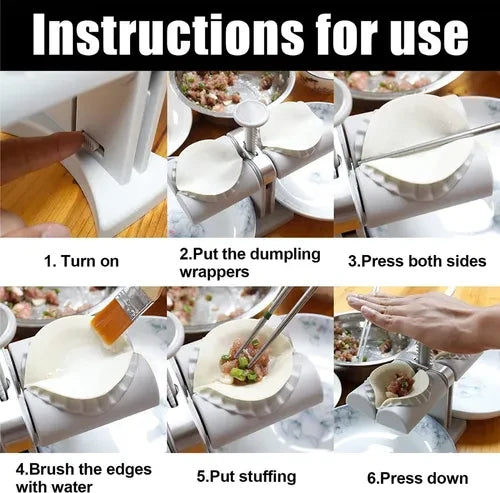 Instructions for use

1. Turn on

2.Put the dumpling wrappers

3.Press both sides

4.Brush the edges with water

5.Put stuffing

6.Press down